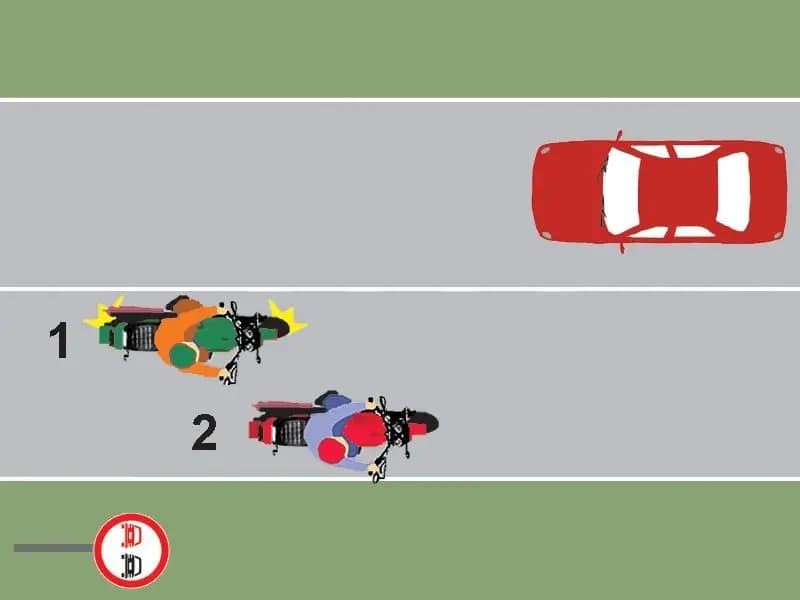 1

2